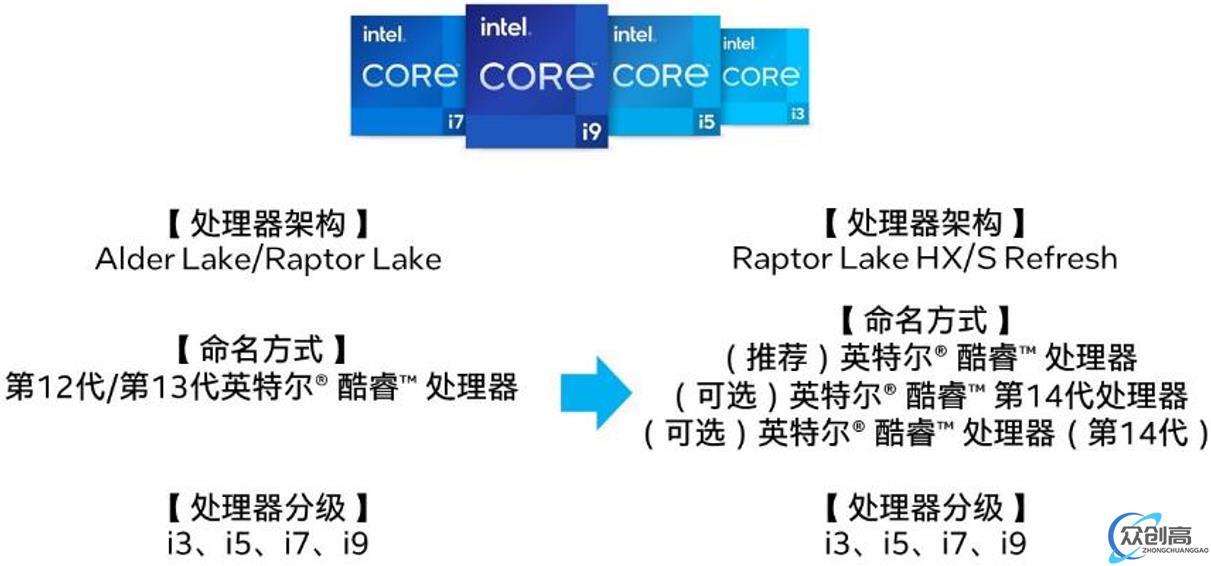 intel. CORE i7
intel. CORE i9
intel. CORE i5
intel. CORE i3

【处理器架构】
Alder Lake/Raptor Lake

【命名方式】
第12代/第13代英特尔® 酷睿™ 处理器

【处理器分级】
i3、i5、i7、i9

【处理器架构】
Raptor Lake HX/S Refresh

【命名方式】
（推荐）英特尔® 酷睿™ 处理器
（可选）英特尔® 酷睿™ 第14代处理器
（可选）英特尔® 酷睿™ 处理器（第14代）

【处理器分级】
i3、i5、i7、i9

众创高
ZHONGCHUANGGAO